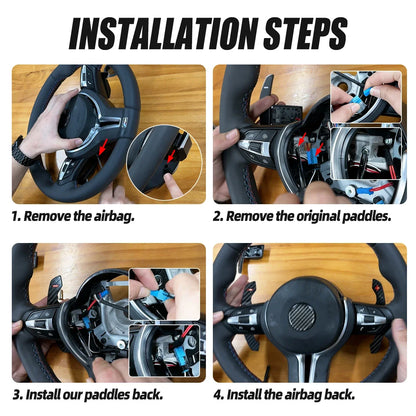 INSTALLATION STEPS

1. Remove the airbag.

2. Remove the original paddles.

3. Install our paddles back.

4. Install the airbag back.