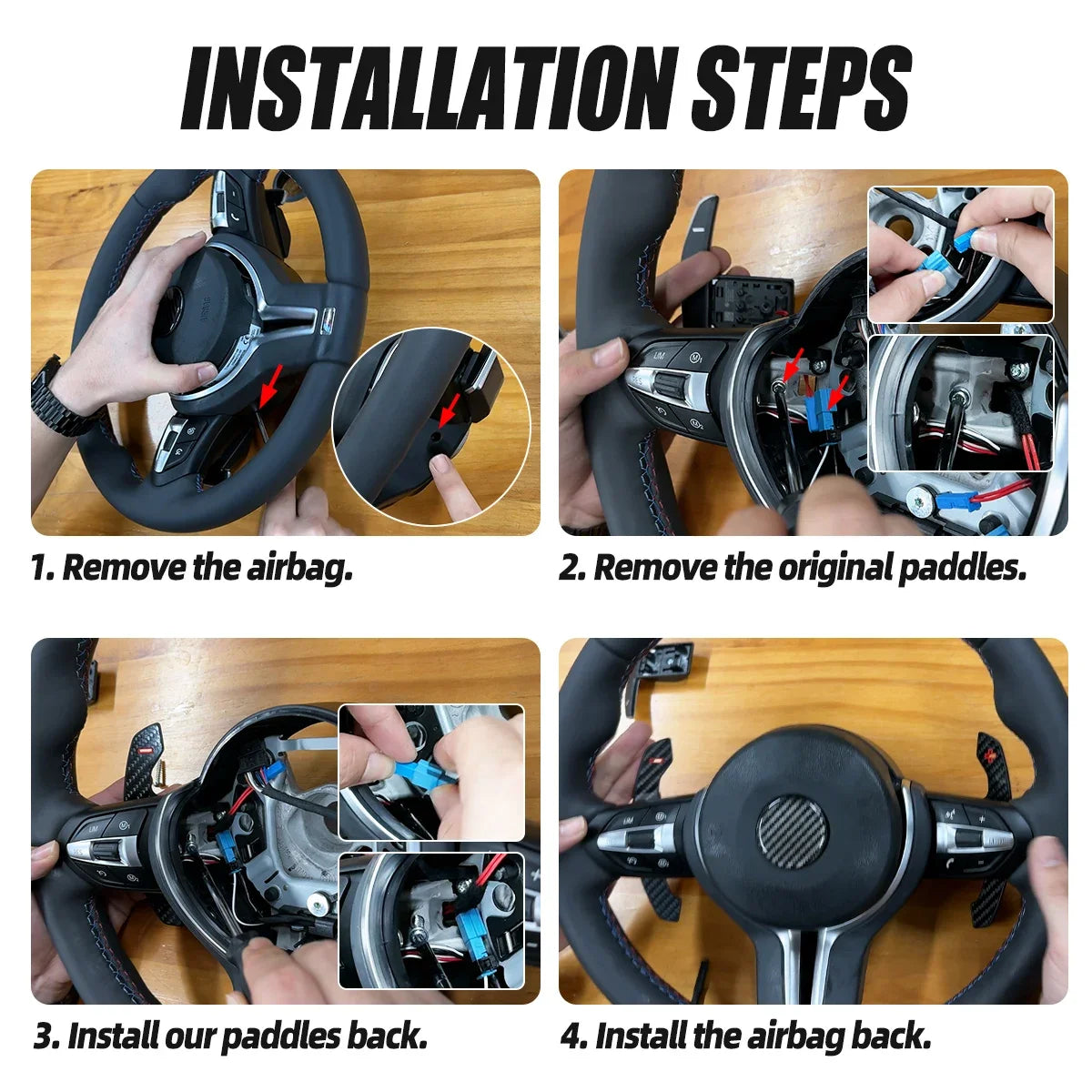 INSTALLATION STEPS

1. Remove the airbag.

2. Remove the original paddles.

3. Install our paddles back.

4. Install the airbag back.